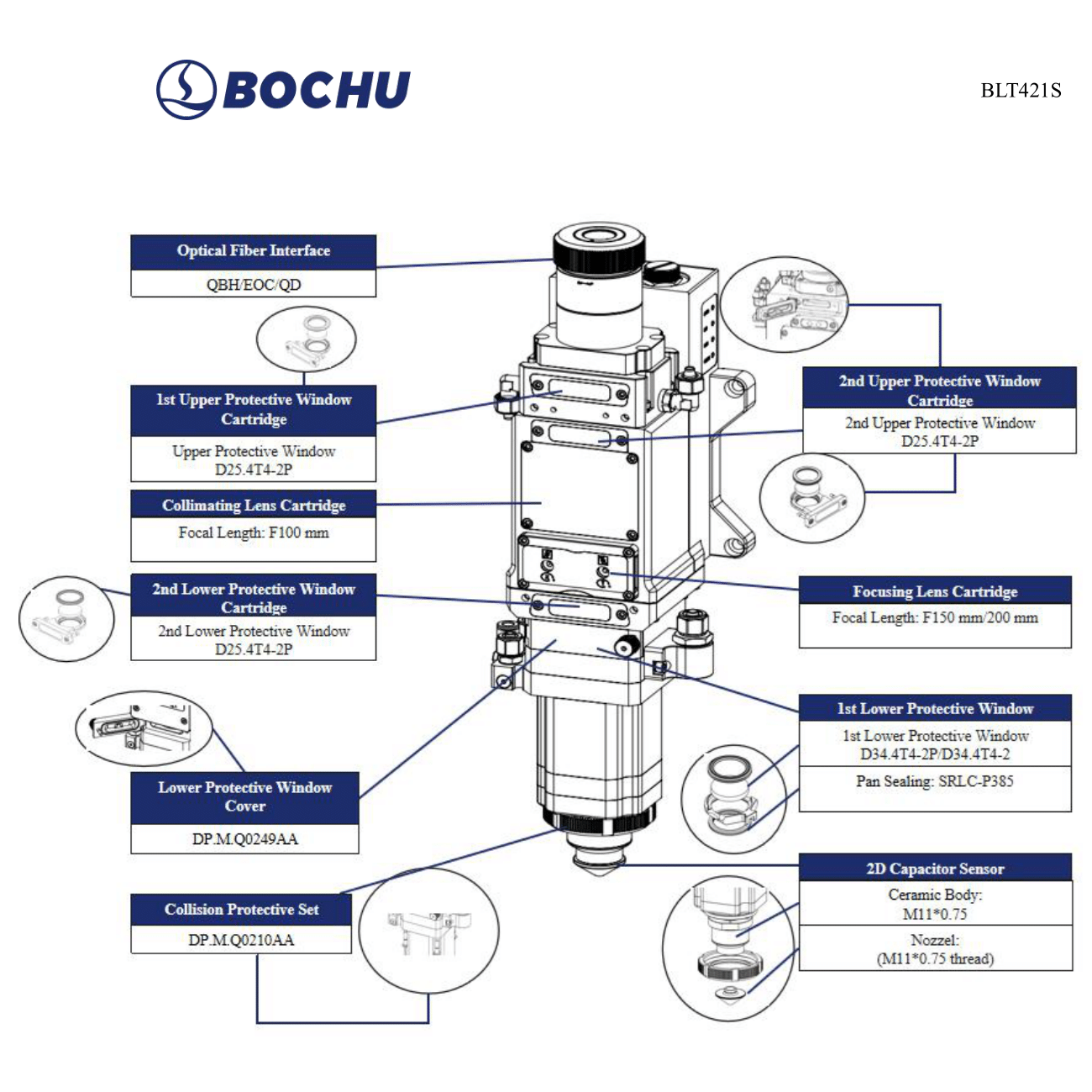 BOCHU

BLT421S

Optical Fiber Interface
QBH/EOC/QD

1st Upper Protective Window Cartridge
Upper Protective Window D25.4T4-2P

Collimating Lens Cartridge
Focal Length: F100 mm

2nd Lower Protective Window Cartridge
2nd Lower Protective Window D25.4T4-2P

Lower Protective Window Cover
DP.M.Q0249AA

Collision Protective Set
DP.M.Q0210AA

2nd Upper Protective Window Cartridge
2nd Upper Protective Window D25.4T4-2P

Focusing Lens Cartridge
Focal Length: F150 mm/200 mm

1st Lower Protective Window
1st Lower Protective Window D34.4T4-2P/D34.4T4-2
Pan Sealing: SRLC-P385

2D Capacitor Sensor
Ceramic Body: M11*0.75
Nozzel: (M11*0.75 thread)